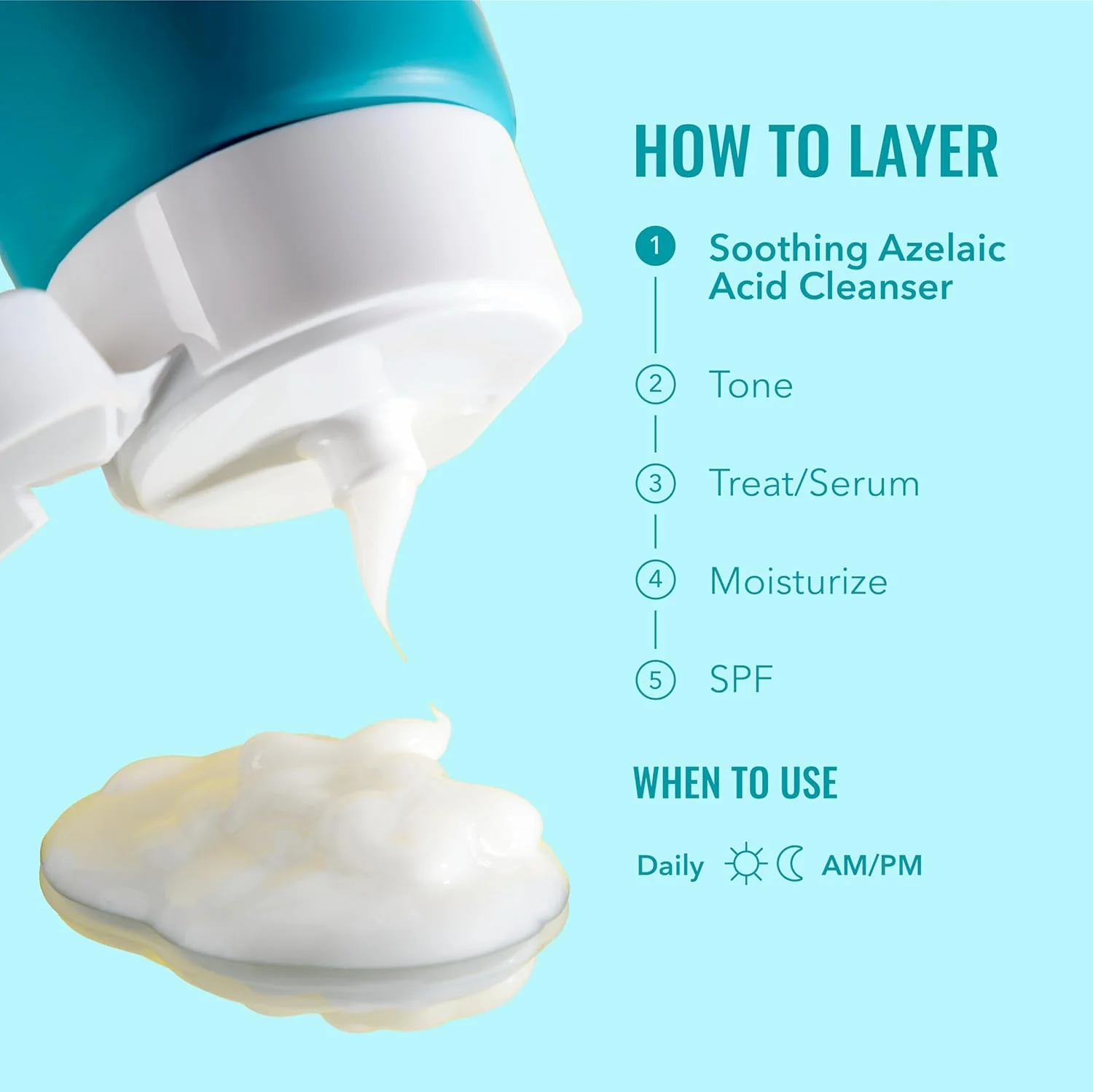 HOW TO LAYER

1 Soothing Azelaic Acid Cleanser

2 Tone

3 Treat/Serum

4 Moisturize

5 SPF

WHEN TO USE

Daily AM/PM