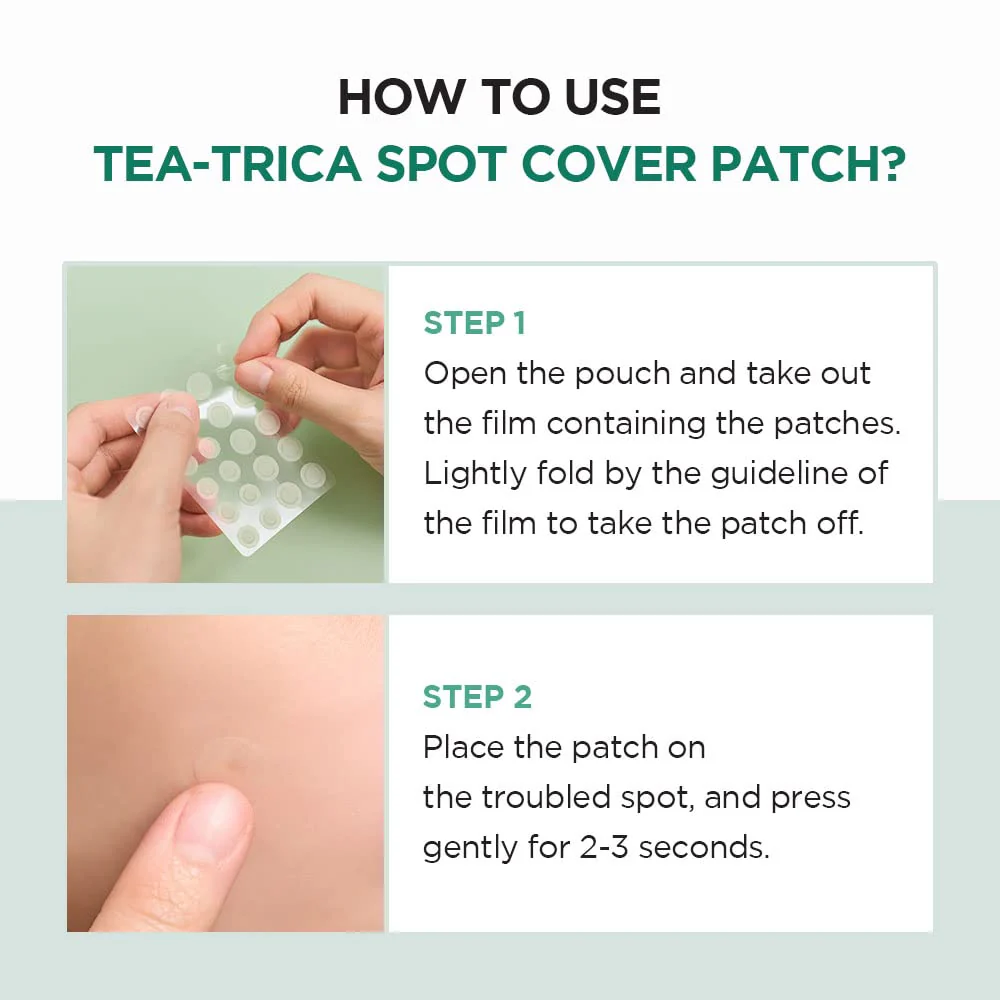 HOW TO USE
TEA-TRICA SPOT COVER PATCH?

STEP 1
Open the pouch and take out the film containing the patches. Lightly fold by the guideline of the film to take the patch off.

STEP 2
Place the patch on the troubled spot, and press gently for 2-3 seconds.