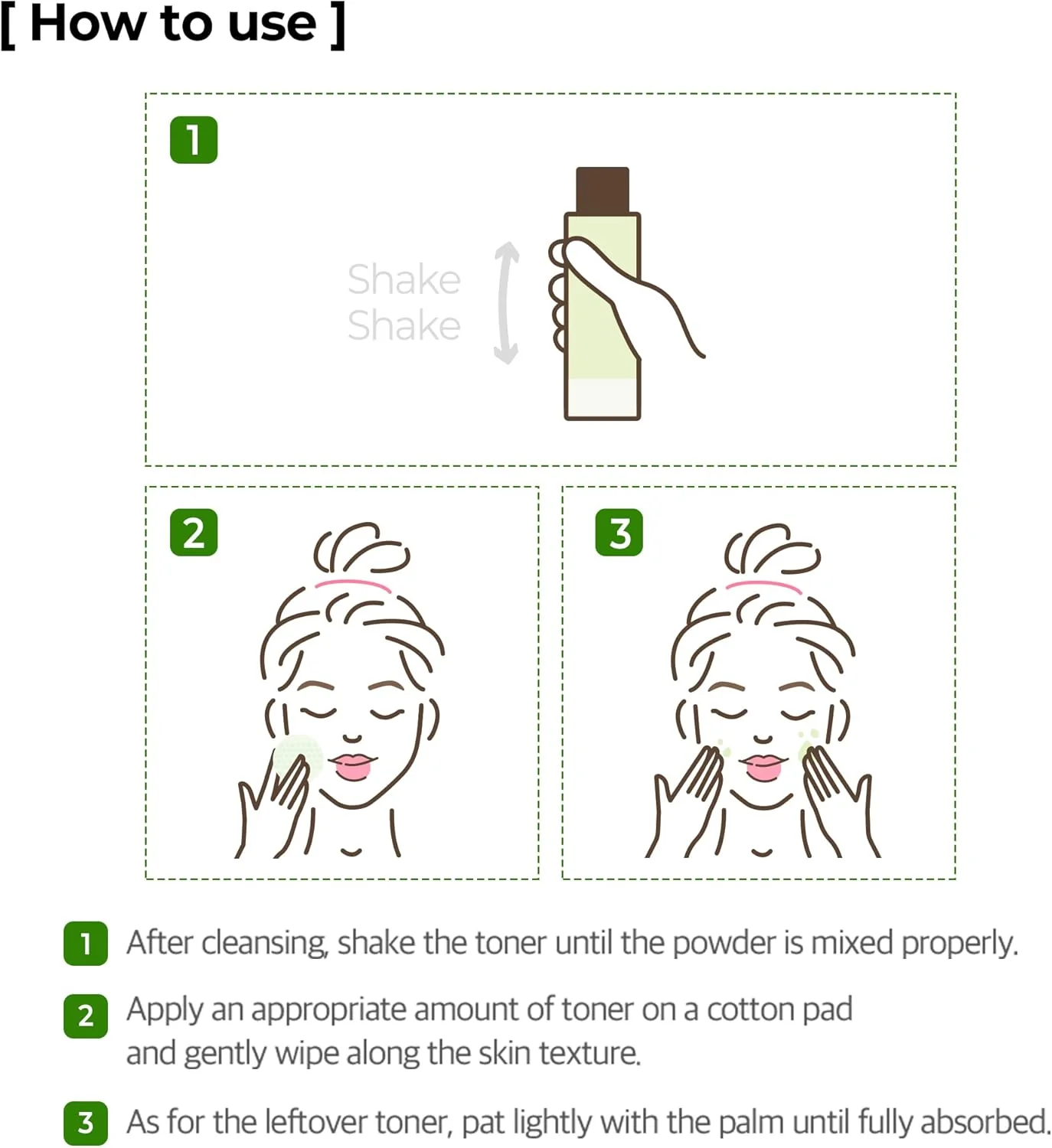 [ How to use ]

1

Shake
Shake

2

3

1 After cleansing, shake the toner until the powder is mixed properly.

2 Apply an appropriate amount of toner on a cotton pad and gently wipe along the skin texture.

3 As for the leftover toner, pat lightly with the palm until fully absorbed.