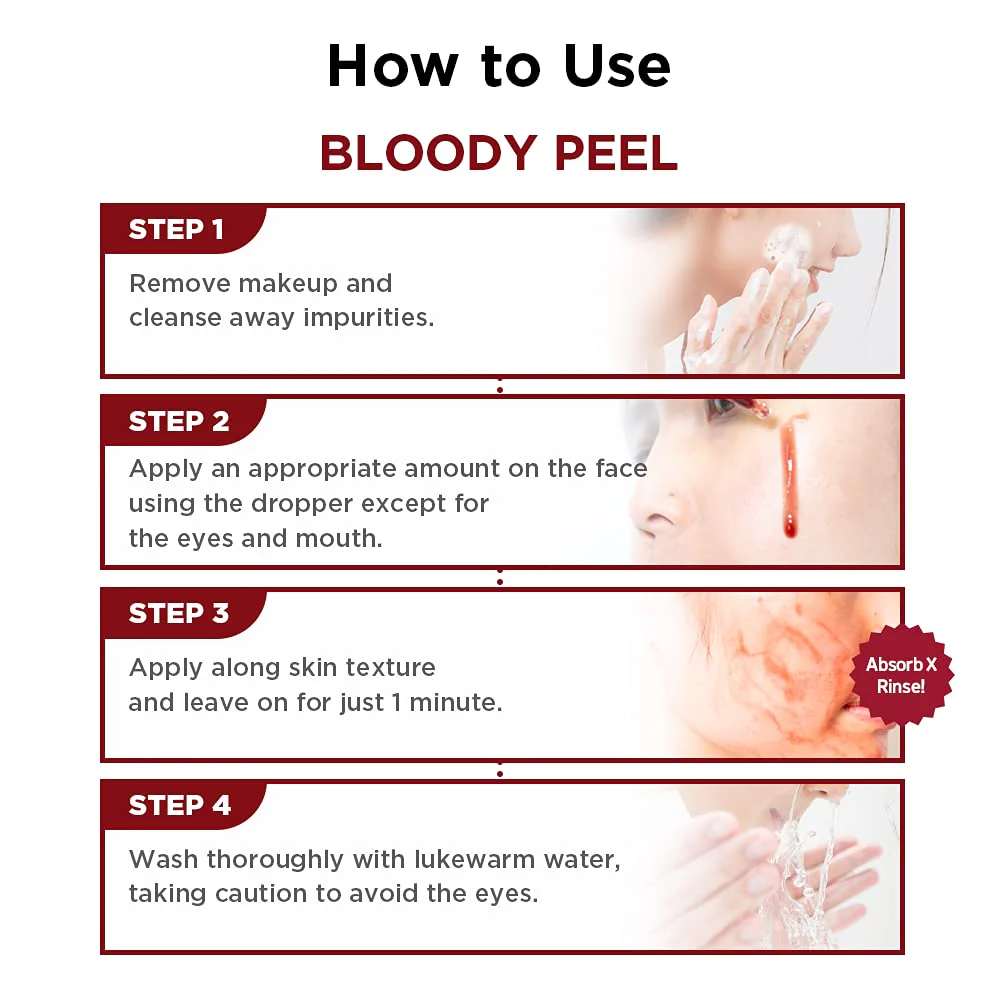 How to Use

BLOODY PEEL

STEP 1

Remove makeup and cleanse away impurities.

STEP 2

Apply an appropriate amount on the face using the dropper except for the eyes and mouth.

STEP 3

Apply along skin texture and leave on for just 1 minute.

Absorb X Rinse!

STEP 4

Wash thoroughly with lukewarm water, taking caution to avoid the eyes.